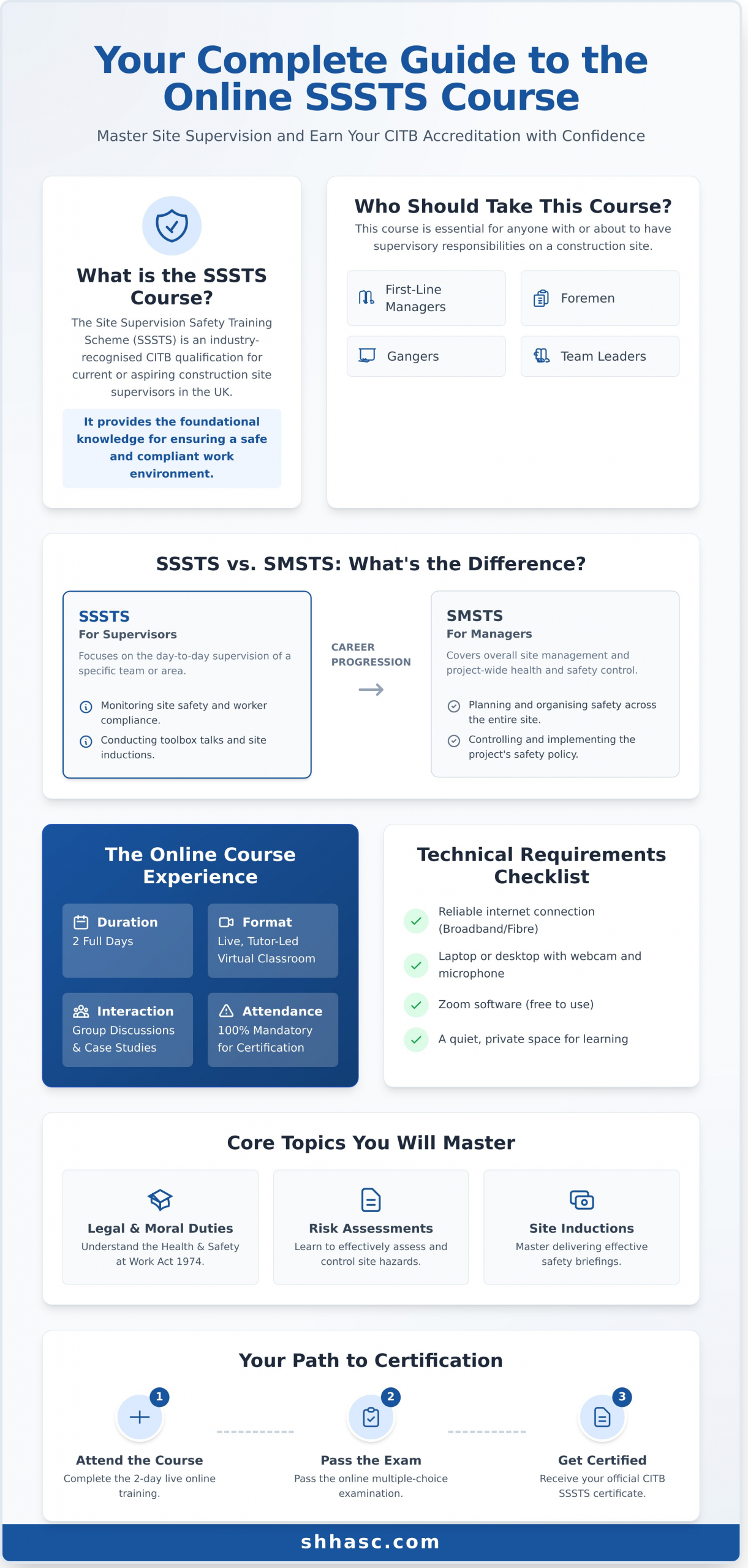 Your Complete Guide to the Online SSSTS Course

Master Site Supervision and Earn Your CITB Accreditation with Confidence

What is the SSSTS Course?

The Site Supervision Safety Training Scheme (SSSTS) is an industry-recognised CITB qualification for current or aspiring construction site supervisors in the UK.

It provides the foundational knowledge for ensuring a safe and compliant work environment.

Who Should Take This Course?

This course is essential for anyone with or about to have supervisory responsibilities on a construction site.

First-Line Managers

Foremen

Gangers

Team Leaders

SSSTS vs. SMSTS: What's the Difference?

SSSTS
For Supervisors
Focuses on the day-to-day supervision of a specific team or area.

Monitoring site safety and worker compliance.

Conducting toolbox talks and site inductions.

CAREER PROGRESSION

SMSTS
For Managers
Covers overall site management and project-wide health and safety control.

Planning and organising safety across the entire site.

Controlling and implementing the project's safety policy.

The Online Course Experience

Duration
2 Full Days

Format
Live, Tutor-Led Virtual Classroom

Interaction
Group Discussions & Case Studies

Attendance
100% Mandatory for Certification

Technical Requirements Checklist

Reliable internet connection (Broadband/Fibre)

Laptop or desktop with webcam and microphone

Zoom software (free to use)

A quiet, private space for learning

Core Topics You Will Master

Legal & Moral Duties
Understand the Health & Safety at Work Act 1974.

Risk Assessments
Learn to effectively assess and control site hazards.

Site Inductions
Master delivering effective safety briefings.

Your Path to Certification

1
Attend the Course
Complete the 2-day live online training.

2
Pass the Exam
Pass the online multiple-choice examination.

3
Get Certified
Receive your official CITB SSSTS certificate.

shhasc.com